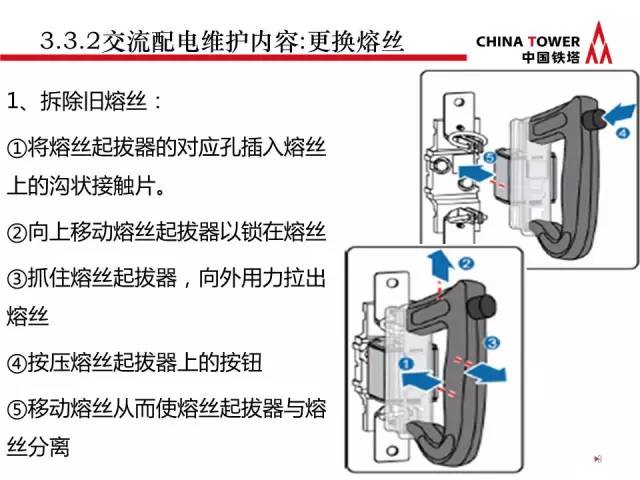 3.3.2交流配电维护内容:更换熔丝

CHINA TOWER
中国铁塔

1、拆除旧熔丝：

①将熔丝起拔器的对应孔插入熔丝上的沟状接触片。

②向上移动熔丝起拔器以锁在熔丝

③抓住熔丝起拔器，向外用力拉出熔丝

④按压熔丝起拔器上的按钮

⑤移动熔丝从而使熔丝起拔器与熔丝分离

4

5

2

3

1