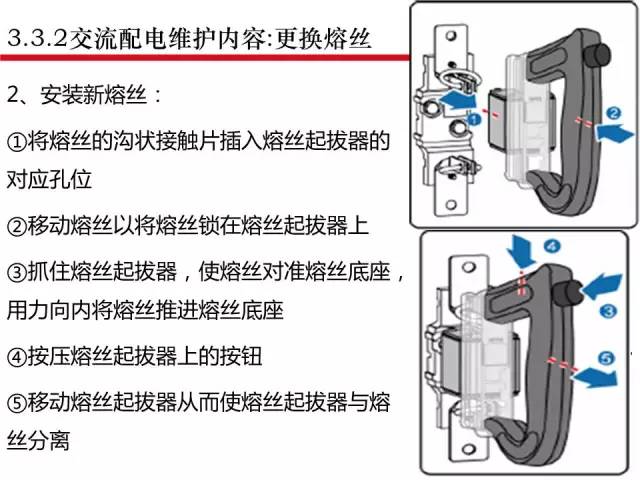 3.3.2交流配电维护内容:更换熔丝

2、安装新熔丝：

①将熔丝的沟状接触片插入熔丝起拔器的对应孔位

②移动熔丝以将熔丝锁在熔丝起拔器上

③抓住熔丝起拔器，使熔丝对准熔丝底座，用力向内将熔丝推进熔丝底座

④按压熔丝起拔器上的按钮

⑤移动熔丝起拔器从而使熔丝起拔器与熔丝分离

1
2
4
3
5